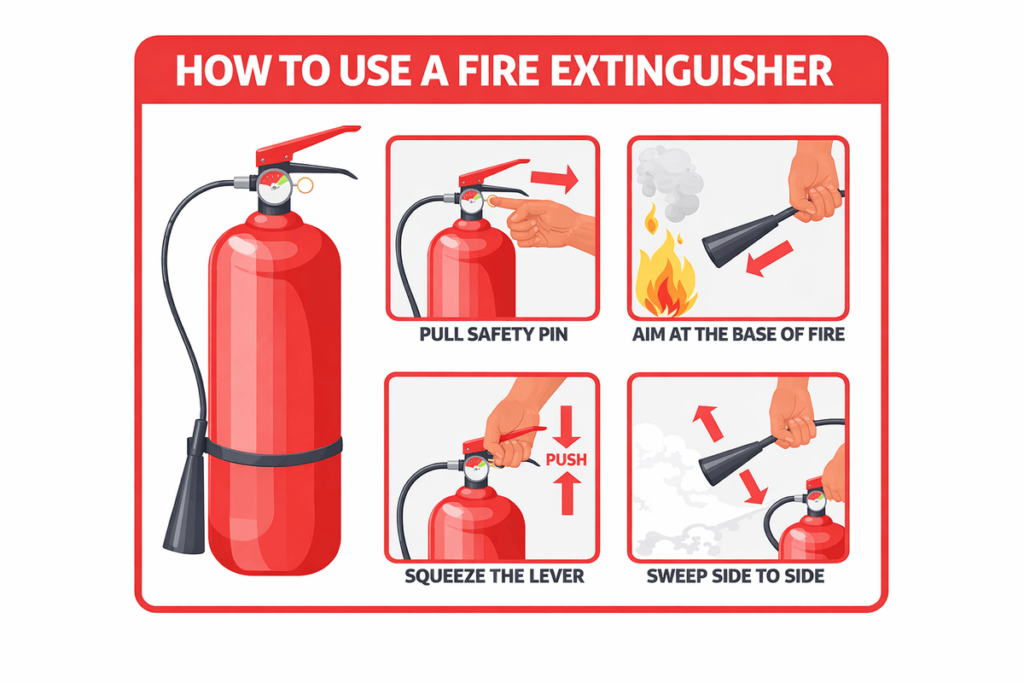 HOW TO USE A FIRE EXTINGUISHER

PULL SAFETY PIN

AIM AT THE BASE OF FIRE

PUSH

SQUEEZE THE LEVER

SWEEP SIDE TO SIDE